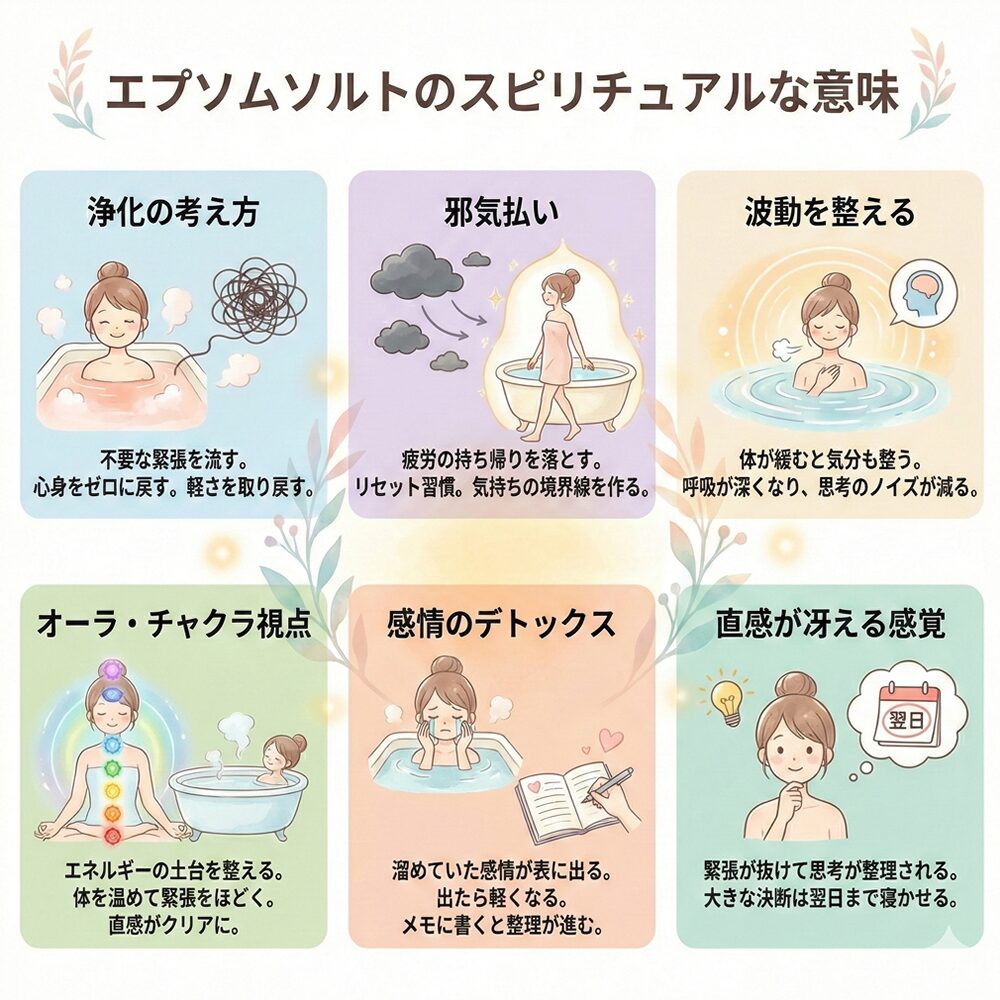 エプソムソルトのスピリチュアルな意味

浄化の考え方

不要な緊張を流す。
心身をゼロに戻す。軽さを取り戻す。

邪気払い

疲労の持ち帰りを落とす。
リセット習慣。気持ちの境界線を作る。

波動を整える

体が緩むと気分も整う。
呼吸が深くなり、思考のノイズが減る。

オーラ・チャクラ視点

エネルギーの土台を整える。
体を温めて緊張をほどく。
直感がクリアに。

感情のデトックス

溜めていた感情が表に出る。
出たら軽くなる。
メモに書くと整理が進む。

直感が冴える感覚

翌日

緊張が抜けて思考が整理される。
大きな決断は翌日まで寝かせる。